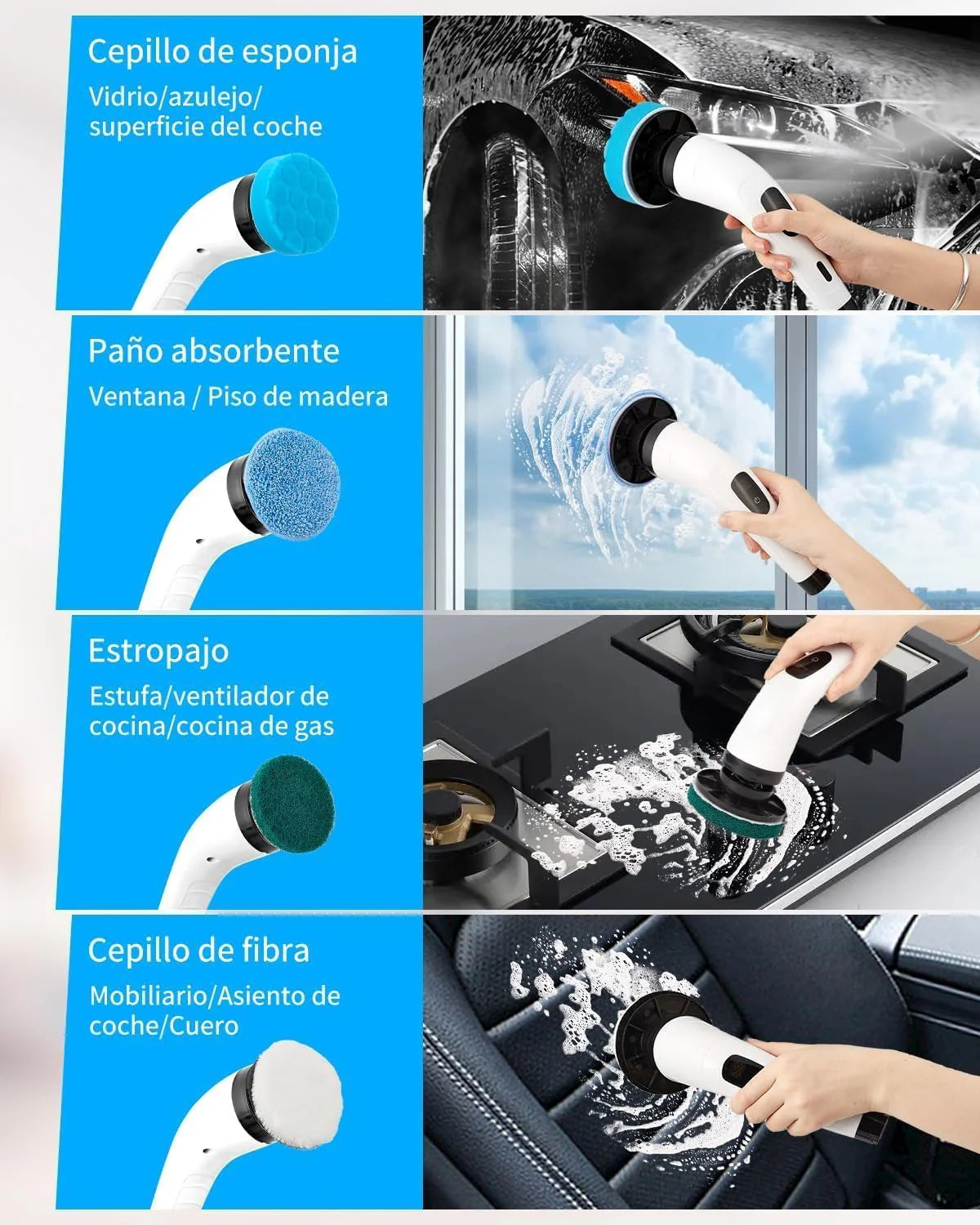 Cepillo de esponja

Vidrio/azulejo/ superficie del coche

Paño absorbente

Ventana / Piso de madera

Estropajo

Estufa/ventilador de cocina/cocina de gas

Cepillo de fibra

Mobiliario/Asiento de coche/Cuero